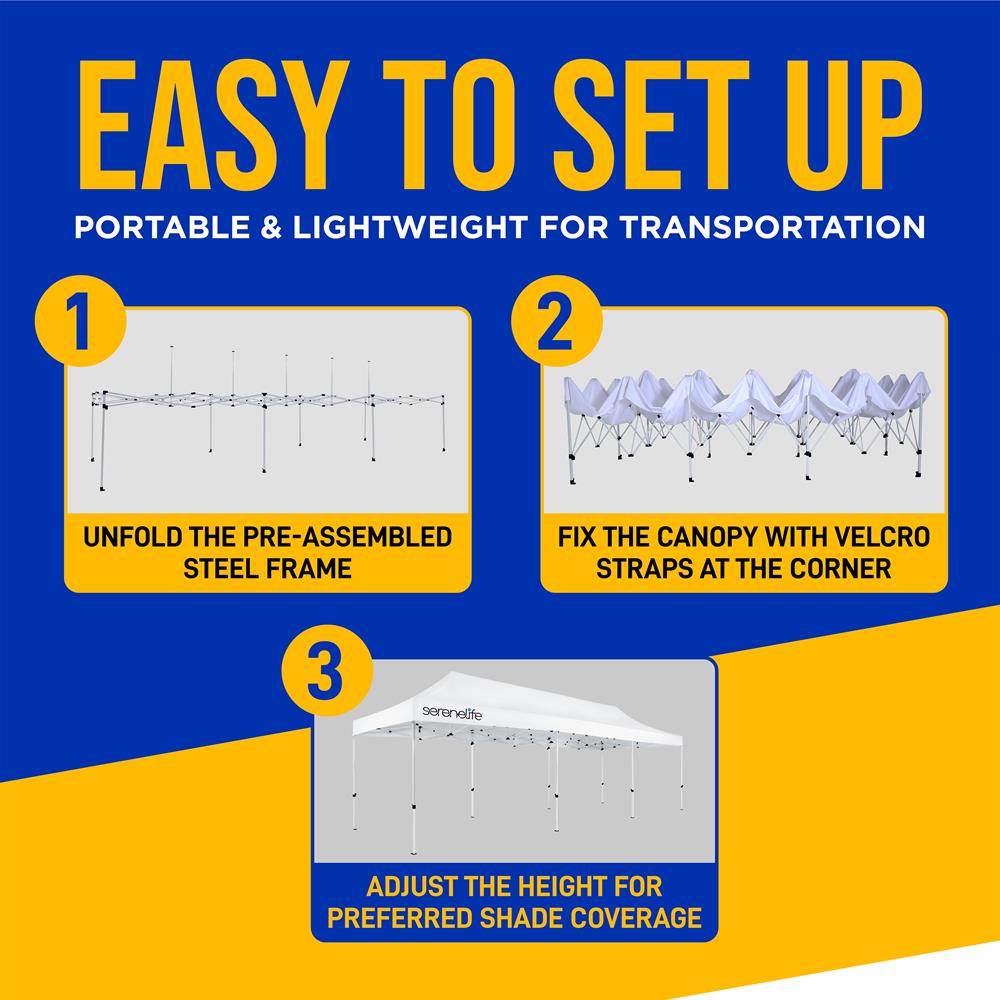 EASY TO SET UP
PORTABLE & LIGHTWEIGHT FOR TRANSPORTATION

1
UNFOLD THE PRE-ASSEMBLED STEEL FRAME

2
FIX THE CANOPY WITH VELCRO STRAPS AT THE CORNER

3
serenelife
ADJUST THE HEIGHT FOR PREFERRED SHADE COVERAGE