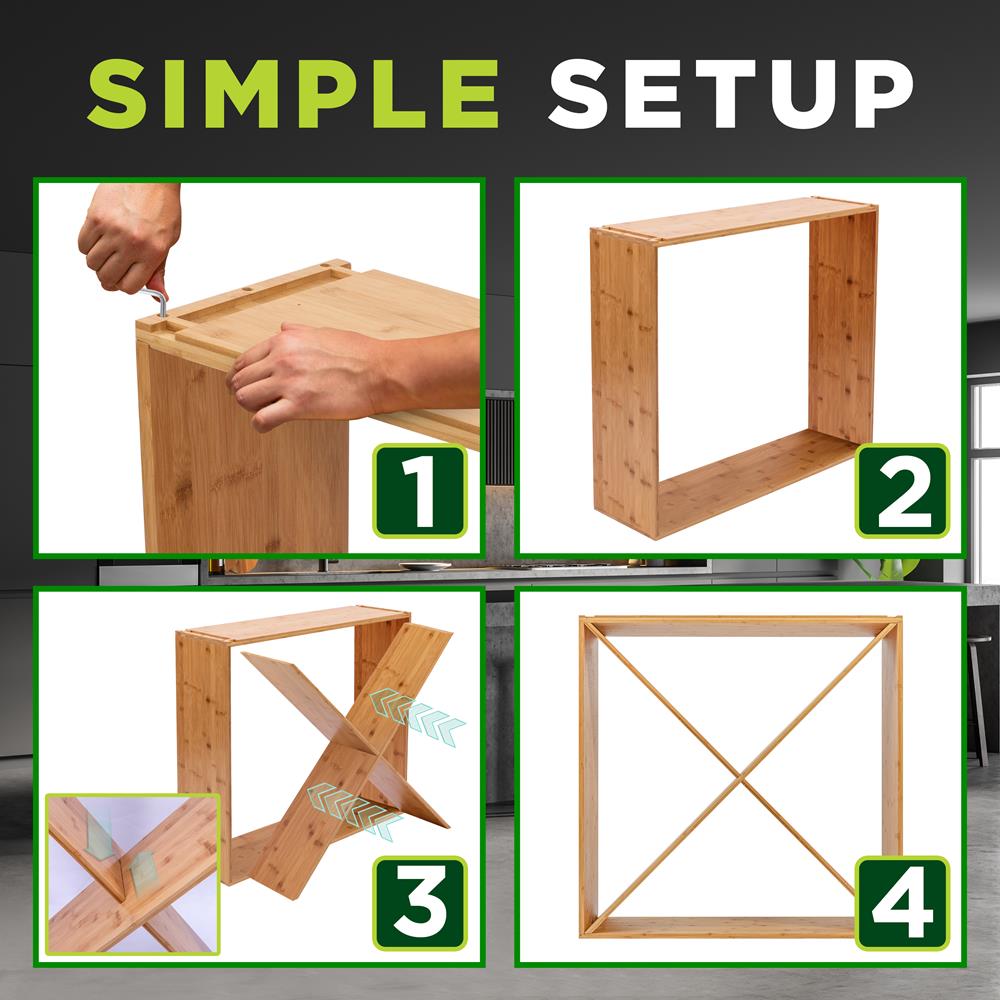 SIMPLE SETUP

1

2

3

4